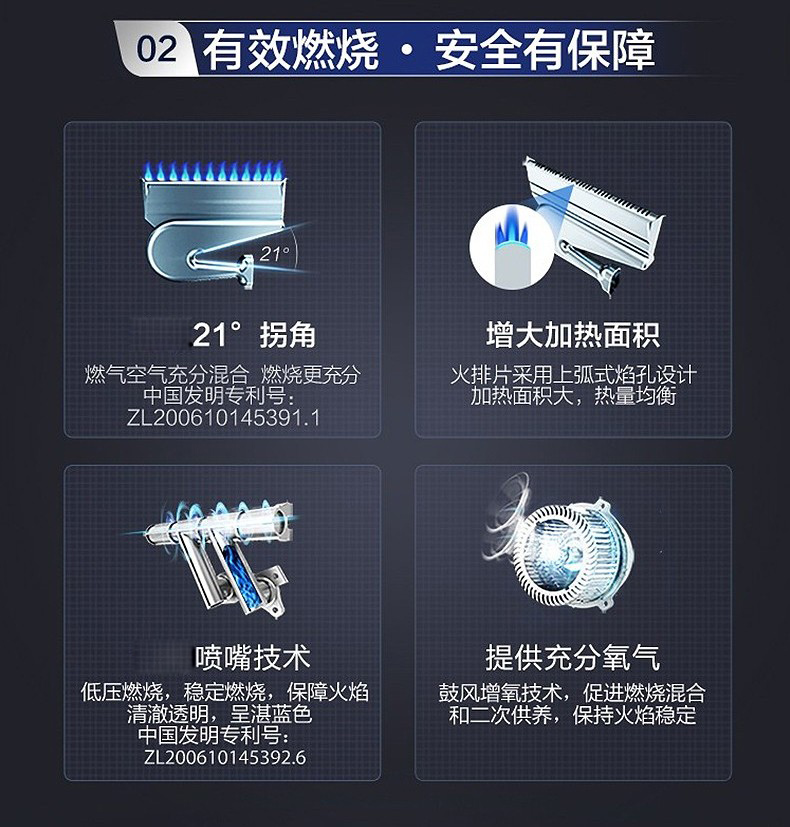 02 有效燃烧 · 安全有保障

21°

21° 拐角

燃气空气充分混合 燃烧更充分
中国发明专利号：
ZL200610145391.1

增大加热面积

火排片采用上弧式焰孔设计
加热面积大，热量均衡

喷嘴技术

低压燃烧，稳定燃烧，保障火焰
清澈透明，呈湛蓝色
中国发明专利号：
ZL200610145392.6

提供充分氧气

鼓风增氧技术，促进燃烧混合
和二次供养，保持火焰稳定